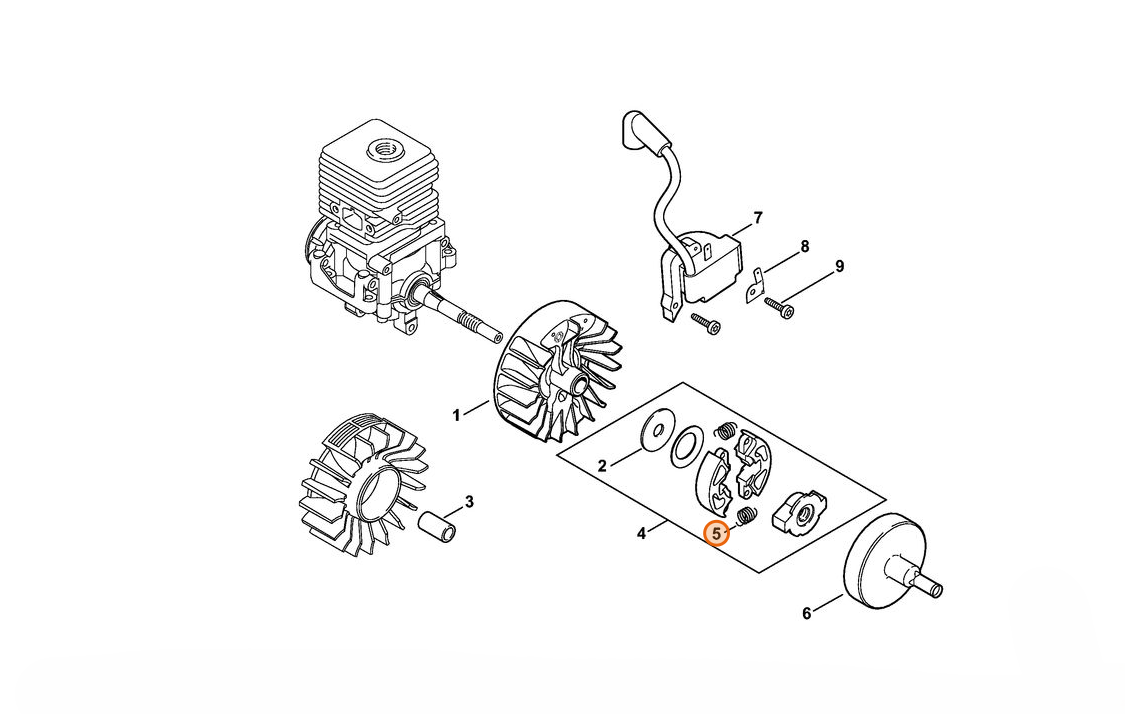 7
8
9
1
2
3
4
5
6